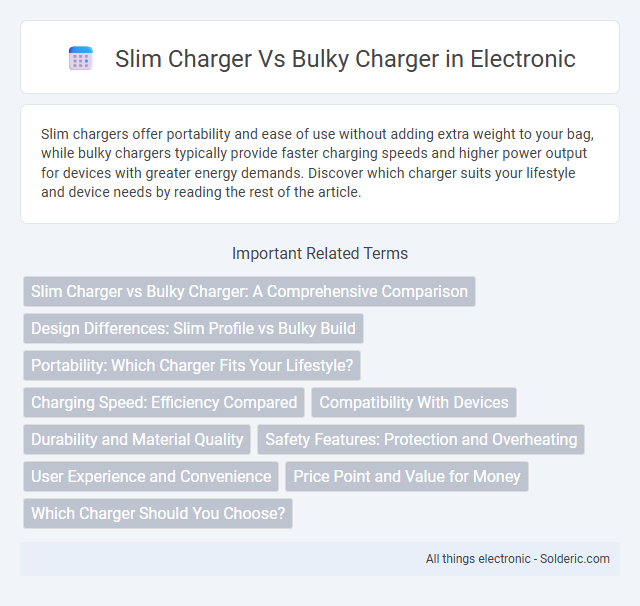 Slim Charger Vs Bulky Charger in Electronic

Slim chargers offer portability and ease of use without adding extra weight to your bag, while bulky chargers typically provide faster charging speeds and higher power output for devices with greater energy demands. Discover which charger suits your lifestyle and device needs by reading the rest of the article.

Important Related Terms

Slim Charger vs Bulky Charger: A Comprehensive Comparison

Design Differences: Slim Profile vs Bulky Build

Portability: Which Charger Fits Your Lifestyle?

Charging Speed: Efficiency Compared

Compatibility With Devices

Durability and Material Quality

Safety Features: Protection and Overheating

User Experience and Convenience

Price Point and Value for Money

Which Charger Should You Choose?

All things electronic - Solderic.com