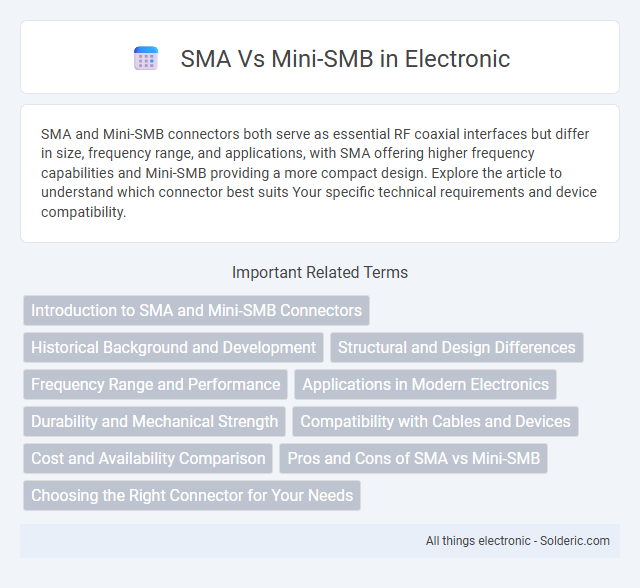 SMA Vs Mini-SMB in Electronic

SMA and Mini-SMB connectors both serve as essential RF coaxial interfaces but differ in size, frequency range, and applications, with SMA offering higher frequency capabilities and Mini-SMB providing a more compact design. Explore the article to understand which connector best suits Your specific technical requirements and device compatibility.

Important Related Terms

Introduction to SMA and Mini-SMB Connectors

Historical Background and Development

Structural and Design Differences

Frequency Range and Performance

Applications in Modern Electronics

Durability and Mechanical Strength

Compatibility with Cables and Devices

Cost and Availability Comparison

Pros and Cons of SMA vs Mini-SMB

Choosing the Right Connector for Your Needs

All things electronic - Solderic.com