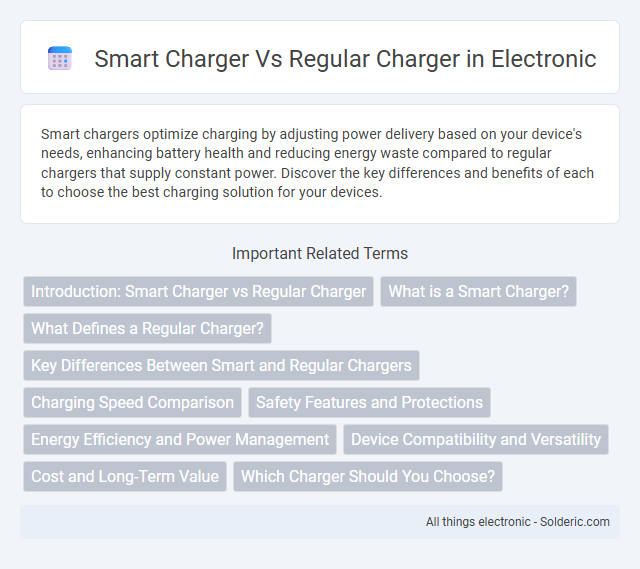 Smart Charger Vs Regular Charger in Electronic

Smart chargers optimize charging by adjusting power delivery based on your device's needs, enhancing battery health and reducing energy waste compared to regular chargers that supply constant power. Discover the key differences and benefits of each to choose the best charging solution for your devices.

Important Related Terms

Introduction: Smart Charger vs Regular Charger

What is a Smart Charger?

What Defines a Regular Charger?

Key Differences Between Smart and Regular Chargers

Charging Speed Comparison

Safety Features and Protections

Energy Efficiency and Power Management

Device Compatibility and Versatility

Cost and Long-Term Value

Which Charger Should You Choose?

All things electronic - Solderic.com