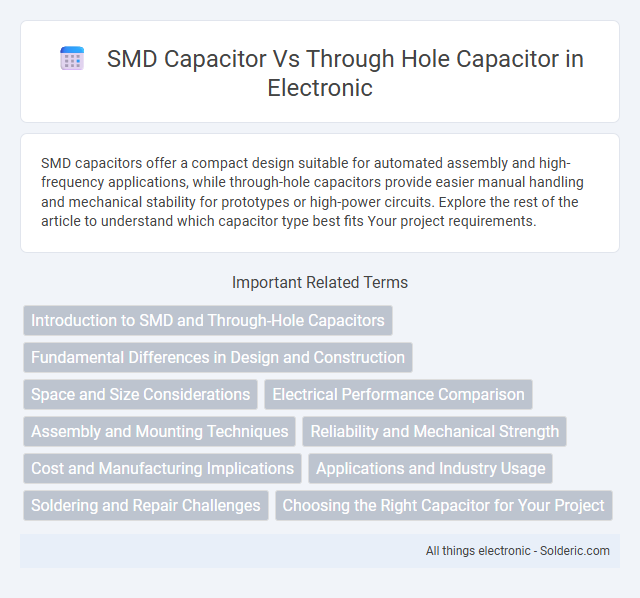 SMD Capacitor Vs Through Hole Capacitor in Electronic

SMD capacitors offer a compact design suitable for automated assembly and high-frequency applications, while through-hole capacitors provide easier manual handling and mechanical stability for prototypes or high-power circuits. Explore the rest of the article to understand which capacitor type best fits Your project requirements.

Important Related Terms

Introduction to SMD and Through-Hole Capacitors

Fundamental Differences in Design and Construction

Space and Size Considerations

Electrical Performance Comparison

Assembly and Mounting Techniques

Reliability and Mechanical Strength

Cost and Manufacturing Implications

Applications and Industry Usage

Soldering and Repair Challenges

Choosing the Right Capacitor for Your Project

All things electronic - Solderic.com