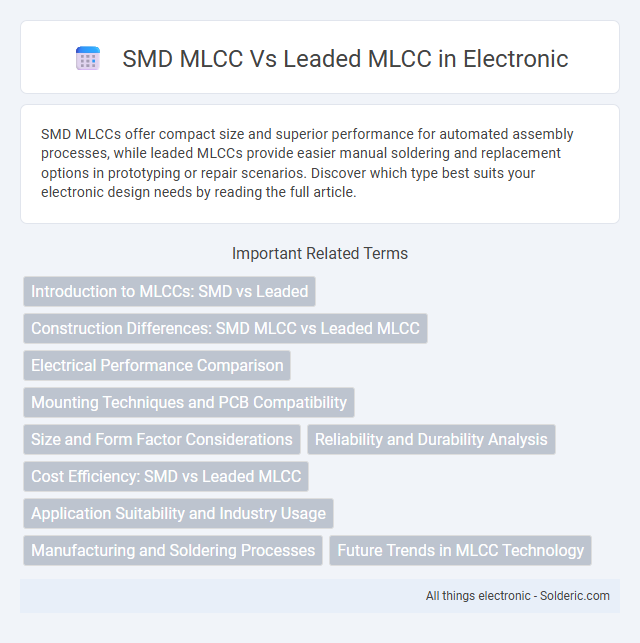 SMD MLCC Vs Leaded MLCC in Electronic

SMD MLCCs offer compact size and superior performance for automated assembly processes, while leaded MLCCs provide easier manual soldering and replacement options in prototyping or repair scenarios. Discover which type best suits your electronic design needs by reading the full article.

Important Related Terms

Introduction to MLCCs: SMD vs Leaded

Construction Differences: SMD MLCC vs Leaded MLCC

Electrical Performance Comparison

Mounting Techniques and PCB Compatibility

Size and Form Factor Considerations

Reliability and Durability Analysis

Cost Efficiency: SMD vs Leaded MLCC

Application Suitability and Industry Usage

Manufacturing and Soldering Processes

Future Trends in MLCC Technology

All things electronic - Solderic.com