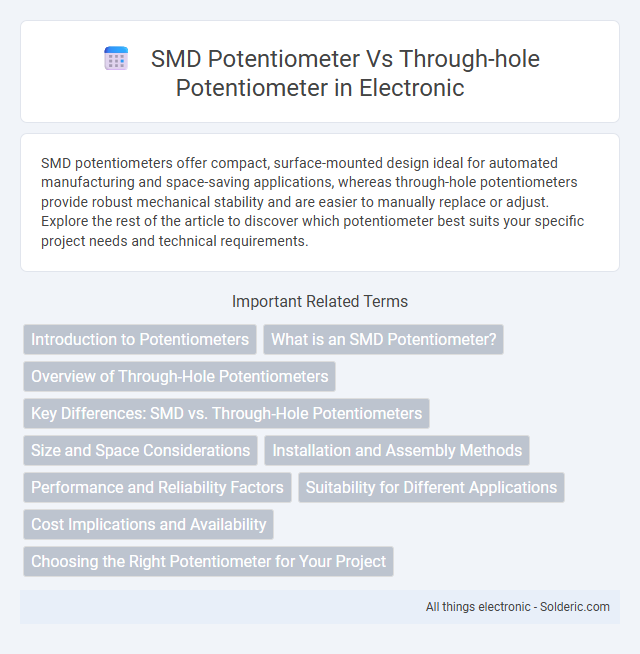 SMD Potentiometer Vs Through-hole Potentiometer in Electronic

SMD potentiometers offer compact, surface-mounted design ideal for automated manufacturing and space-saving applications, whereas through-hole potentiometers provide robust mechanical stability and are easier to manually replace or adjust. Explore the rest of the article to discover which potentiometer best suits your specific project needs and technical requirements.

Important Related Terms

Introduction to Potentiometers

What is an SMD Potentiometer?

Overview of Through-Hole Potentiometers

Key Differences: SMD vs. Through-Hole Potentiometers

Size and Space Considerations

Installation and Assembly Methods

Performance and Reliability Factors

Suitability for Different Applications

Cost Implications and Availability

Choosing the Right Potentiometer for Your Project

All things electronic - Solderic.com