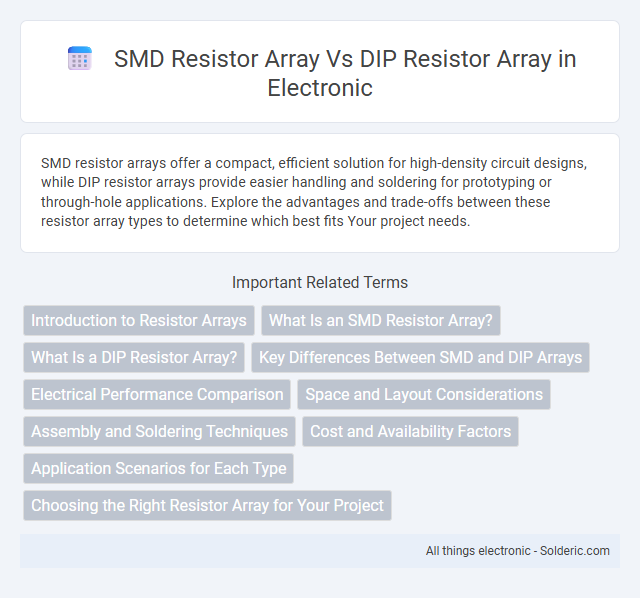 SMD Resistor Array Vs DIP Resistor Array in Electronic

SMD resistor arrays offer a compact, efficient solution for high-density circuit designs, while DIP resistor arrays provide easier handling and soldering for prototyping or through-hole applications. Explore the advantages and trade-offs between these resistor array types to determine which best fits Your project needs.

Important Related Terms

Introduction to Resistor Arrays
What Is an SMD Resistor Array?
What Is a DIP Resistor Array?
Key Differences Between SMD and DIP Arrays
Electrical Performance Comparison
Space and Layout Considerations
Assembly and Soldering Techniques
Cost and Availability Factors
Application Scenarios for Each Type
Choosing the Right Resistor Array for Your Project

All things electronic - Solderic.com