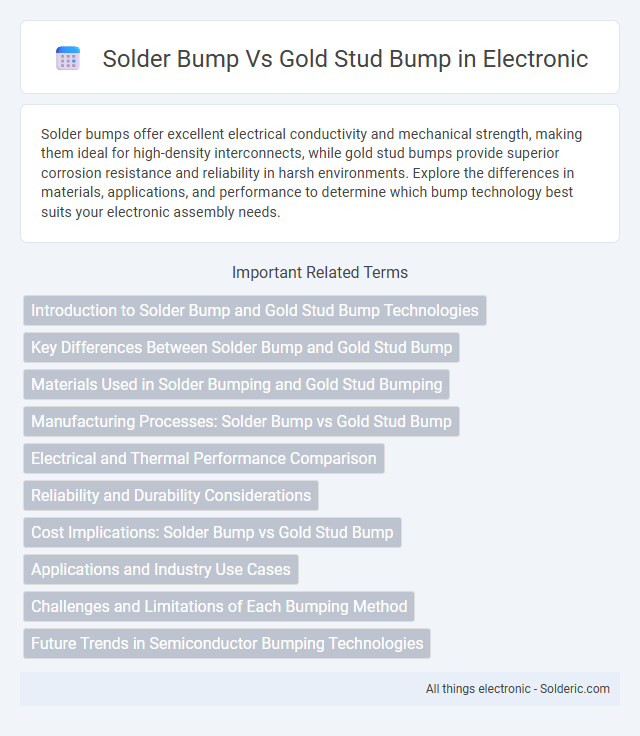 Solder Bump Vs Gold Stud Bump in Electronic

Solder bumps offer excellent electrical conductivity and mechanical strength, making them ideal for high-density interconnects, while gold stud bumps provide superior corrosion resistance and reliability in harsh environments. Explore the differences in materials, applications, and performance to determine which bump technology best suits your electronic assembly needs.

Important Related Terms

Introduction to Solder Bump and Gold Stud Bump Technologies

Key Differences Between Solder Bump and Gold Stud Bump

Materials Used in Solder Bumping and Gold Stud Bumping

Manufacturing Processes: Solder Bump vs Gold Stud Bump

Electrical and Thermal Performance Comparison

Reliability and Durability Considerations

Cost Implications: Solder Bump vs Gold Stud Bump

Applications and Industry Use Cases

Challenges and Limitations of Each Bumping Method

Future Trends in Semiconductor Bumping Technologies

All things electronic - Solderic.com