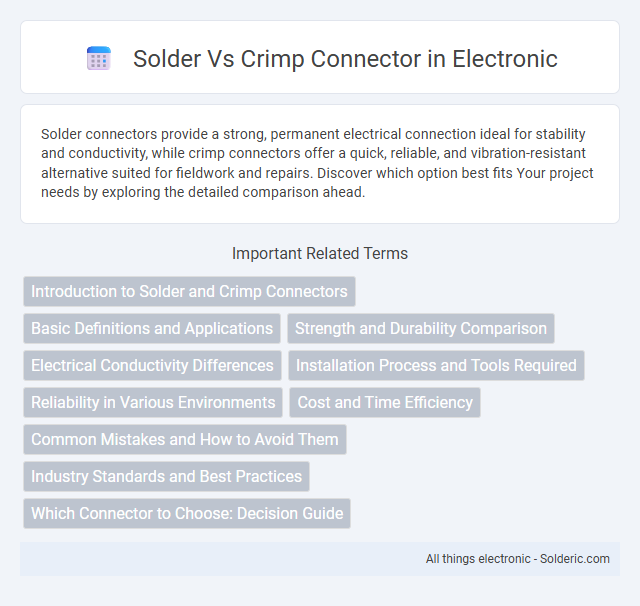 Solder Vs Crimp Connector in Electronic

Solder connectors provide a strong, permanent electrical connection ideal for stability and conductivity, while crimp connectors offer a quick, reliable, and vibration-resistant alternative suited for fieldwork and repairs. Discover which option best fits Your project needs by exploring the detailed comparison ahead.

Important Related Terms

Introduction to Solder and Crimp Connectors

Basic Definitions and Applications

Strength and Durability Comparison

Electrical Conductivity Differences

Installation Process and Tools Required

Reliability in Various Environments

Cost and Time Efficiency

Common Mistakes and How to Avoid Them

Industry Standards and Best Practices

Which Connector to Choose: Decision Guide

All things electronic - Solderic.com