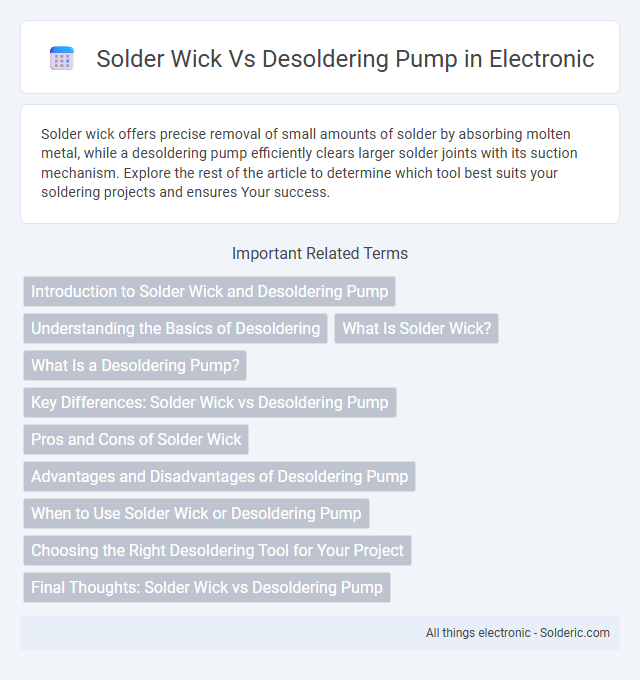 Solder Wick Vs Desoldering Pump in Electronic

Solder wick offers precise removal of small amounts of solder by absorbing molten metal, while a desoldering pump efficiently clears larger solder joints with its suction mechanism. Explore the rest of the article to determine which tool best suits your soldering projects and ensures Your success.

Important Related Terms

Introduction to Solder Wick and Desoldering Pump

Understanding the Basics of Desoldering

What Is Solder Wick?

What Is a Desoldering Pump?

Key Differences: Solder Wick vs Desoldering Pump

Pros and Cons of Solder Wick

Advantages and Disadvantages of Desoldering Pump

When to Use Solder Wick or Desoldering Pump

Choosing the Right Desoldering Tool for Your Project

Final Thoughts: Solder Wick vs Desoldering Pump

All things electronic - Solderic.com