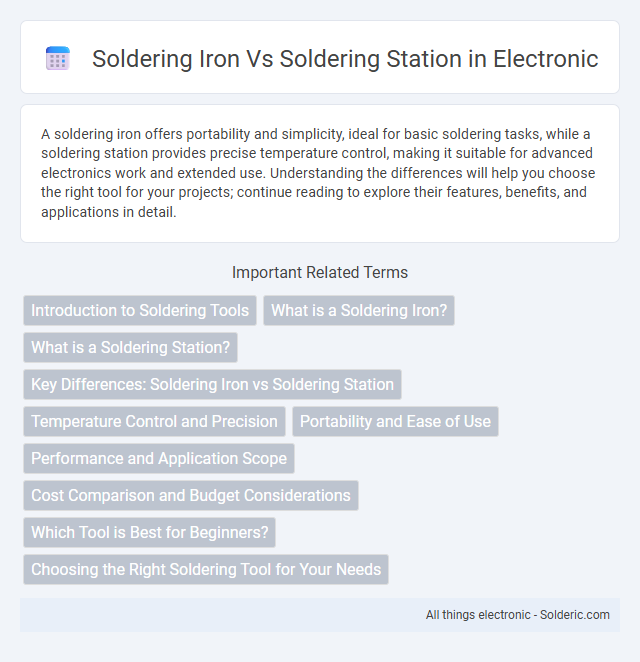 Soldering Iron Vs Soldering Station in Electronic

A soldering iron offers portability and simplicity, ideal for basic soldering tasks, while a soldering station provides precise temperature control, making it suitable for advanced electronics work and extended use. Understanding the differences will help you choose the right tool for your projects; continue reading to explore their features, benefits, and applications in detail.

Important Related Terms

Introduction to Soldering Tools

What is a Soldering Iron?

What is a Soldering Station?

Key Differences: Soldering Iron vs Soldering Station

Temperature Control and Precision

Portability and Ease of Use

Performance and Application Scope

Cost Comparison and Budget Considerations

Which Tool is Best for Beginners?

Choosing the Right Soldering Tool for Your Needs

All things electronic - Solderic.com