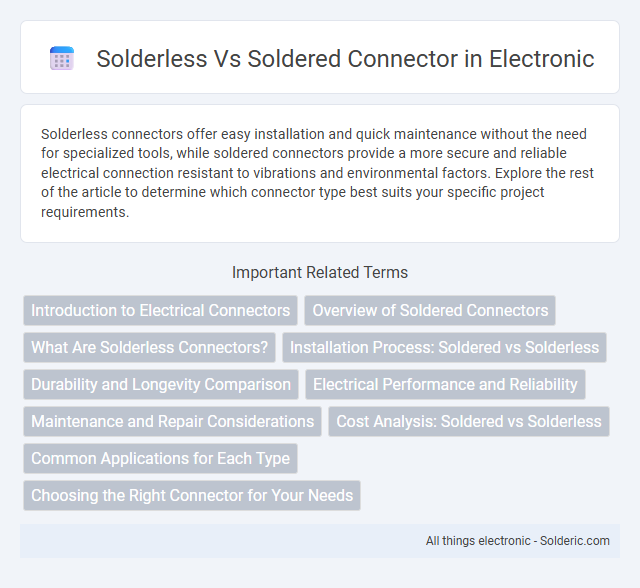 Solderless Vs Soldered Connector in Electronic

Solderless connectors offer easy installation and quick maintenance without the need for specialized tools, while soldered connectors provide a more secure and reliable electrical connection resistant to vibrations and environmental factors. Explore the rest of the article to determine which connector type best suits your specific project requirements.

Important Related Terms

Introduction to Electrical Connectors
Overview of Soldered Connectors
What Are Solderless Connectors?
Installation Process: Soldered vs Solderless
Durability and Longevity Comparison
Electrical Performance and Reliability
Maintenance and Repair Considerations
Cost Analysis: Soldered vs Solderless
Common Applications for Each Type
Choosing the Right Connector for Your Needs

All things electronic - Solderic.com