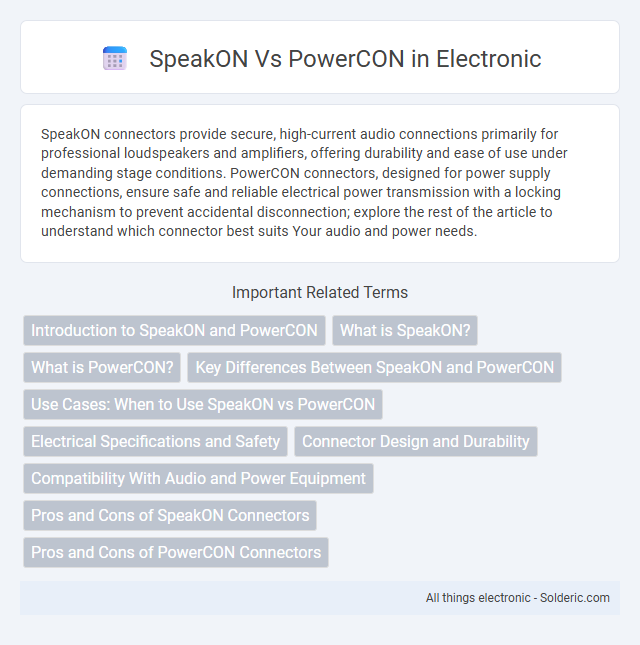 SpeakON Vs PowerCON in Electronic

SpeakON connectors provide secure, high-current audio connections primarily for professional loudspeakers and amplifiers, offering durability and ease of use under demanding stage conditions. PowerCON connectors, designed for power supply connections, ensure safe and reliable electrical power transmission with a locking mechanism to prevent accidental disconnection; explore the rest of the article to understand which connector best suits Your audio and power needs.

Important Related Terms

Introduction to SpeakON and PowerCON

What is SpeakON?

What is PowerCON?

Key Differences Between SpeakON and PowerCON

Use Cases: When to Use SpeakON vs PowerCON

Electrical Specifications and Safety

Connector Design and Durability

Compatibility With Audio and Power Equipment

Pros and Cons of SpeakON Connectors

Pros and Cons of PowerCON Connectors

All things electronic - Solderic.com