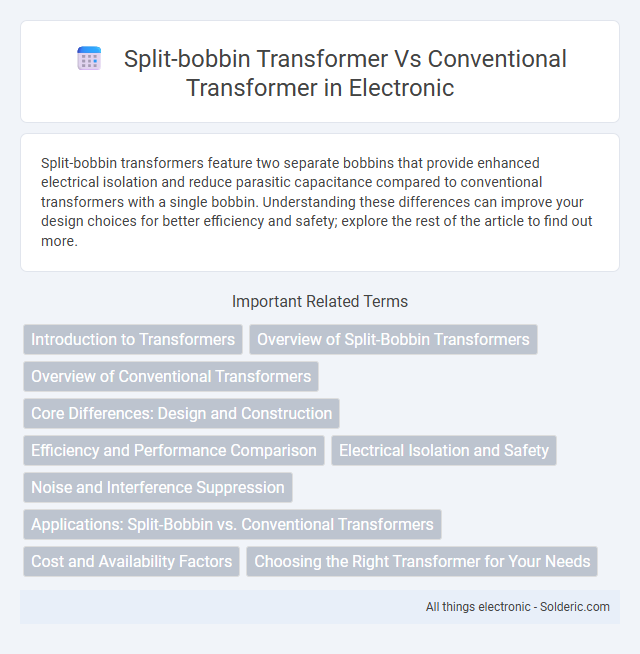 Split-bobbin Transformer Vs Conventional Transformer in Electronic

Split-bobbin transformers feature two separate bobbins that provide enhanced electrical isolation and reduce parasitic capacitance compared to conventional transformers with a single bobbin. Understanding these differences can improve your design choices for better efficiency and safety; explore the rest of the article to find out more.

Important Related Terms

Introduction to Transformers

Overview of Split-Bobbin Transformers

Overview of Conventional Transformers

Core Differences: Design and Construction

Efficiency and Performance Comparison

Electrical Isolation and Safety

Noise and Interference Suppression

Applications: Split-Bobbin vs. Conventional Transformers

Cost and Availability Factors

Choosing the Right Transformer for Your Needs

All things electronic - Solderic.com