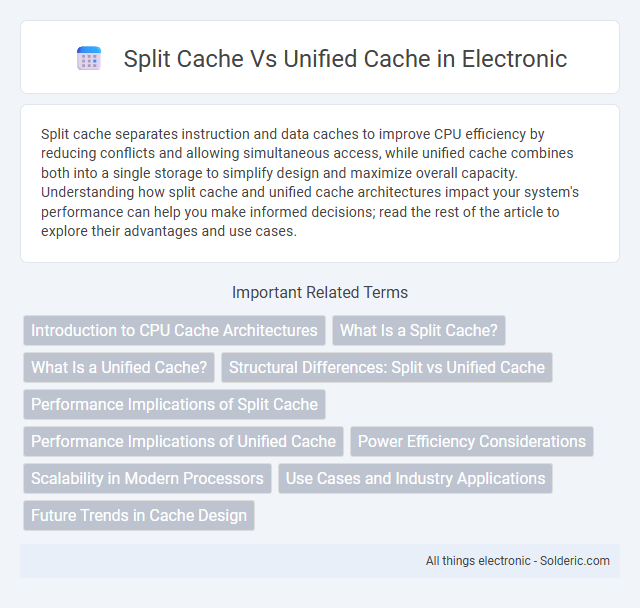 Split Cache Vs Unified Cache in Electronic

Split cache separates instruction and data caches to improve CPU efficiency by reducing conflicts and allowing simultaneous access, while unified cache combines both into a single storage to simplify design and maximize overall capacity. Understanding how split cache and unified cache architectures impact your system's performance can help you make informed decisions; read the rest of the article to explore their advantages and use cases.

Important Related Terms

Introduction to CPU Cache Architectures
What Is a Split Cache?
What Is a Unified Cache?
Structural Differences: Split vs Unified Cache
Performance Implications of Split Cache
Performance Implications of Unified Cache
Power Efficiency Considerations
Scalability in Modern Processors
Use Cases and Industry Applications
Future Trends in Cache Design

All things electronic - Solderic.com