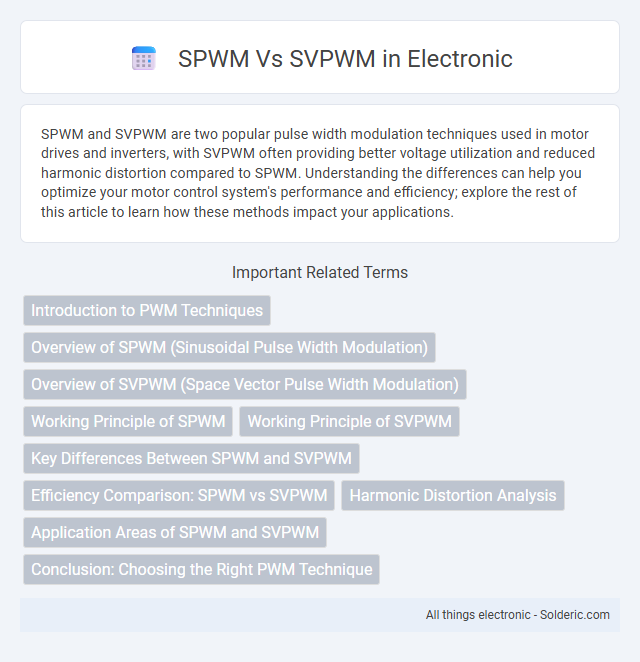 SPWM Vs SVPWM in Electronic

SPWM and SVPWM are two popular pulse width modulation techniques used in motor drives and inverters, with SVPWM often providing better voltage utilization and reduced harmonic distortion compared to SPWM. Understanding the differences can help you optimize your motor control system's performance and efficiency; explore the rest of this article to learn how these methods impact your applications.

Important Related Terms

Introduction to PWM Techniques

Overview of SPWM (Sinusoidal Pulse Width Modulation)

Overview of SVPWM (Space Vector Pulse Width Modulation)

Working Principle of SPWM

Working Principle of SVPWM

Key Differences Between SPWM and SVPWM

Efficiency Comparison: SPWM vs SVPWM

Harmonic Distortion Analysis

Application Areas of SPWM and SVPWM

Conclusion: Choosing the Right PWM Technique

All things electronic - Solderic.com