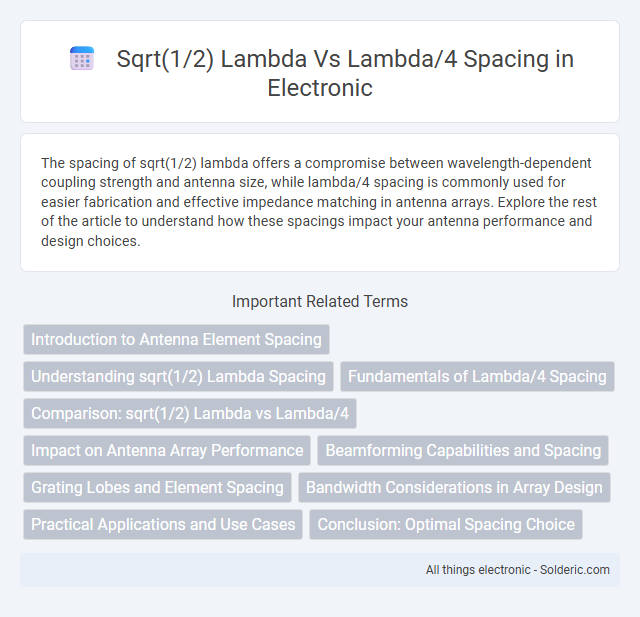 Sqrt(1/2) Lambda Vs Lambda/4 Spacing in Electronic

The spacing of sqrt(1/2) lambda offers a compromise between wavelength-dependent coupling strength and antenna size, while lambda/4 spacing is commonly used for easier fabrication and effective impedance matching in antenna arrays. Explore the rest of the article to understand how these spacings impact your antenna performance and design choices.

Important Related Terms

Introduction to Antenna Element Spacing

Understanding sqrt(1/2) Lambda Spacing

Fundamentals of Lambda/4 Spacing

Comparison: sqrt(1/2) Lambda vs Lambda/4

Impact on Antenna Array Performance

Beamforming Capabilities and Spacing

Grating Lobes and Element Spacing

Bandwidth Considerations in Array Design

Practical Applications and Use Cases

Conclusion: Optimal Spacing Choice

All things electronic - Solderic.com