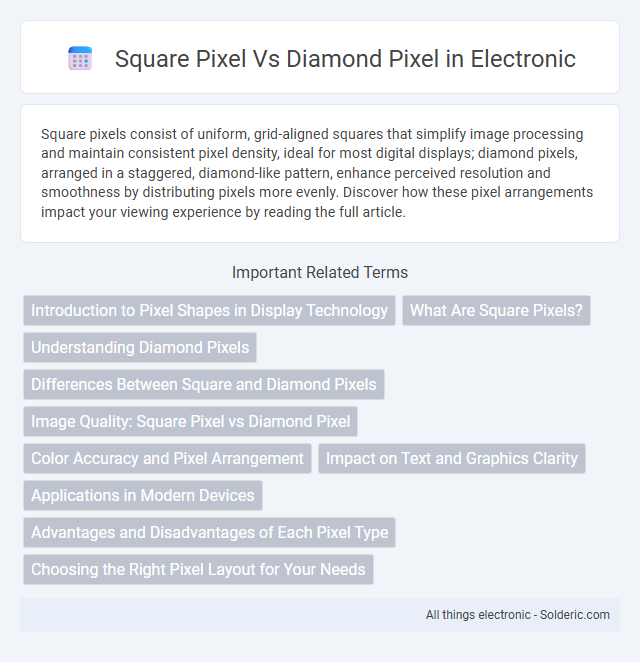 Square Pixel Vs Diamond Pixel in Electronic

Square pixels consist of uniform, grid-aligned squares that simplify image processing and maintain consistent pixel density, ideal for most digital displays; diamond pixels, arranged in a staggered, diamond-like pattern, enhance perceived resolution and smoothness by distributing pixels more evenly. Discover how these pixel arrangements impact your viewing experience by reading the full article.

Important Related Terms

Introduction to Pixel Shapes in Display Technology

What Are Square Pixels?

Understanding Diamond Pixels

Differences Between Square and Diamond Pixels

Image Quality: Square Pixel vs Diamond Pixel

Color Accuracy and Pixel Arrangement

Impact on Text and Graphics Clarity

Applications in Modern Devices

Advantages and Disadvantages of Each Pixel Type

Choosing the Right Pixel Layout for Your Needs

All things electronic - Solderic.com