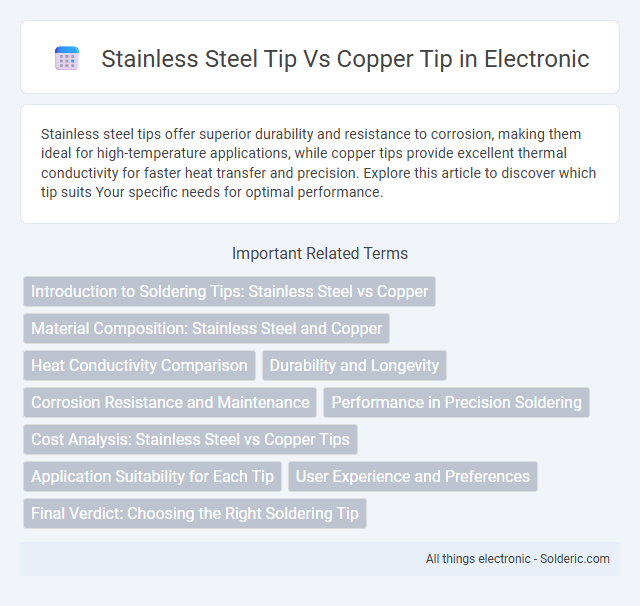 Stainless Steel Tip Vs Copper Tip in Electronic

Stainless steel tips offer superior durability and resistance to corrosion, making them ideal for high-temperature applications, while copper tips provide excellent thermal conductivity for faster heat transfer and precision. Explore this article to discover which tip suits Your specific needs for optimal performance.

Important Related Terms

Introduction to Soldering Tips: Stainless Steel vs Copper

Material Composition: Stainless Steel and Copper

Heat Conductivity Comparison

Durability and Longevity

Corrosion Resistance and Maintenance

Performance in Precision Soldering

Cost Analysis: Stainless Steel vs Copper Tips

Application Suitability for Each Tip

User Experience and Preferences

Final Verdict: Choosing the Right Soldering Tip

All things electronic - Solderic.com