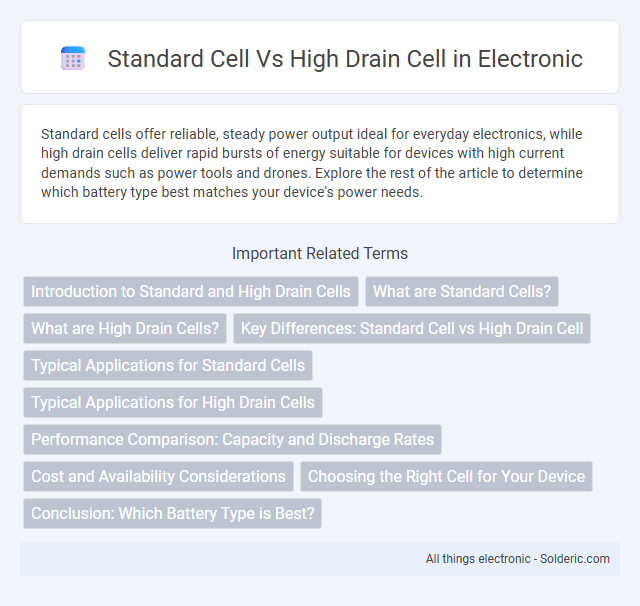 Standard Cell Vs High Drain Cell in Electronic

Standard cells offer reliable, steady power output ideal for everyday electronics, while high drain cells deliver rapid bursts of energy suitable for devices with high current demands such as power tools and drones. Explore the rest of the article to determine which battery type best matches your device's power needs.

Important Related Terms

Introduction to Standard and High Drain Cells

What are Standard Cells?

What are High Drain Cells?

Key Differences: Standard Cell vs High Drain Cell

Typical Applications for Standard Cells

Typical Applications for High Drain Cells

Performance Comparison: Capacity and Discharge Rates

Cost and Availability Considerations

Choosing the Right Cell for Your Device

Conclusion: Which Battery Type is Best?

All things electronic - Solderic.com