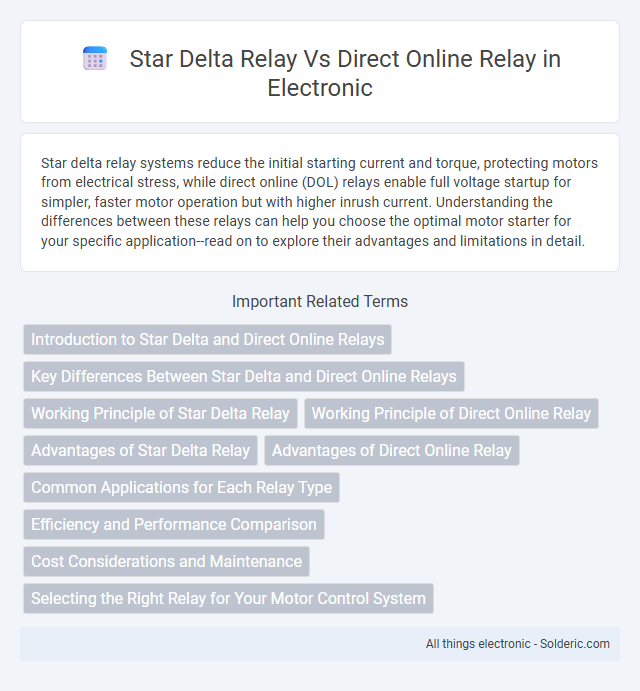 Star Delta Relay Vs Direct Online Relay in Electronic

Star delta relay systems reduce the initial starting current and torque, protecting motors from electrical stress, while direct online (DOL) relays enable full voltage startup for simpler, faster motor operation but with higher inrush current. Understanding the differences between these relays can help you choose the optimal motor starter for your specific application--read on to explore their advantages and limitations in detail.

Important Related Terms

Introduction to Star Delta and Direct Online Relays

Key Differences Between Star Delta and Direct Online Relays

Working Principle of Star Delta Relay

Working Principle of Direct Online Relay

Advantages of Star Delta Relay

Advantages of Direct Online Relay

Common Applications for Each Relay Type

Efficiency and Performance Comparison

Cost Considerations and Maintenance

Selecting the Right Relay for Your Motor Control System

All things electronic - Solderic.com