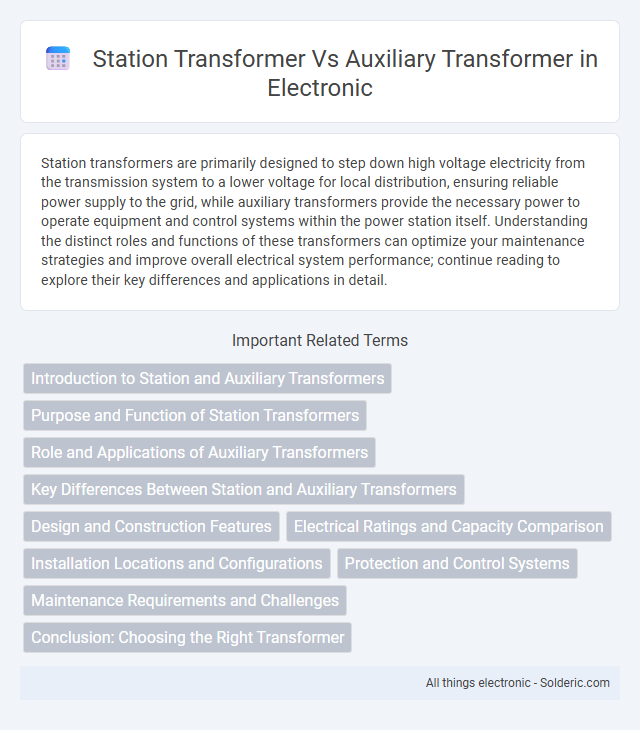 Station Transformer Vs Auxiliary Transformer in Electronic

Station transformers are primarily designed to step down high voltage electricity from the transmission system to a lower voltage for local distribution, ensuring reliable power supply to the grid, while auxiliary transformers provide the necessary power to operate equipment and control systems within the power station itself. Understanding the distinct roles and functions of these transformers can optimize your maintenance strategies and improve overall electrical system performance; continue reading to explore their key differences and applications in detail.

Important Related Terms

Introduction to Station and Auxiliary Transformers

Purpose and Function of Station Transformers

Role and Applications of Auxiliary Transformers

Key Differences Between Station and Auxiliary Transformers

Design and Construction Features

Electrical Ratings and Capacity Comparison

Installation Locations and Configurations

Protection and Control Systems

Maintenance Requirements and Challenges

Conclusion: Choosing the Right Transformer

All things electronic - Solderic.com