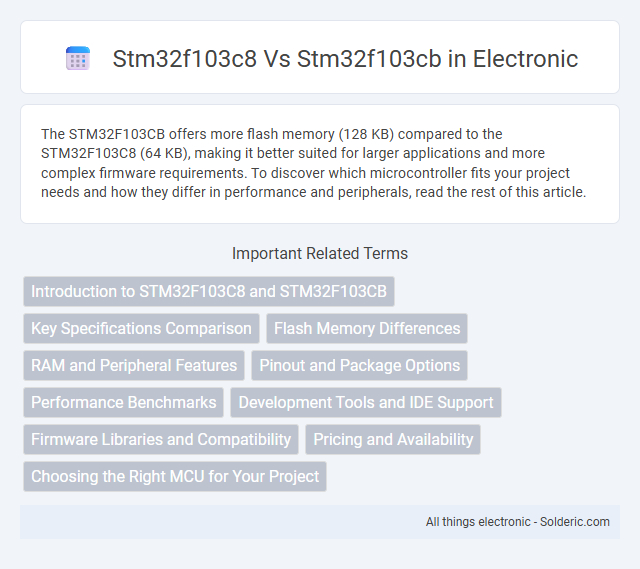 Stm32f103c8 Vs Stm32f103cb in Electronic

The STM32F103CB offers more flash memory (128 KB) compared to the STM32F103C8 (64 KB), making it better suited for larger applications and more complex firmware requirements. To discover which microcontroller fits your project needs and how they differ in performance and peripherals, read the rest of this article.

Important Related Terms

Introduction to STM32F103C8 and STM32F103CB

Key Specifications Comparison

Flash Memory Differences

RAM and Peripheral Features

Pinout and Package Options

Performance Benchmarks

Development Tools and IDE Support

Firmware Libraries and Compatibility

Pricing and Availability

Choosing the Right MCU for Your Project

All things electronic - Solderic.com