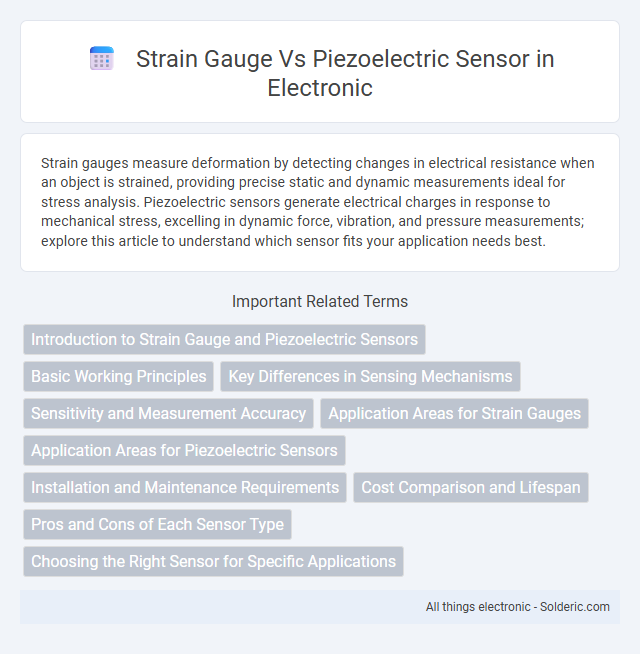 Strain Gauge Vs Piezoelectric Sensor in Electronic

Strain gauges measure deformation by detecting changes in electrical resistance when an object is strained, providing precise static and dynamic measurements ideal for stress analysis. Piezoelectric sensors generate electrical charges in response to mechanical stress, excelling in dynamic force, vibration, and pressure measurements; explore this article to understand which sensor fits your application needs best.

Important Related Terms

Introduction to Strain Gauge and Piezoelectric Sensors

Basic Working Principles

Key Differences in Sensing Mechanisms

Sensitivity and Measurement Accuracy

Application Areas for Strain Gauges

Application Areas for Piezoelectric Sensors

Installation and Maintenance Requirements

Cost Comparison and Lifespan

Pros and Cons of Each Sensor Type

Choosing the Right Sensor for Specific Applications

All things electronic - Solderic.com