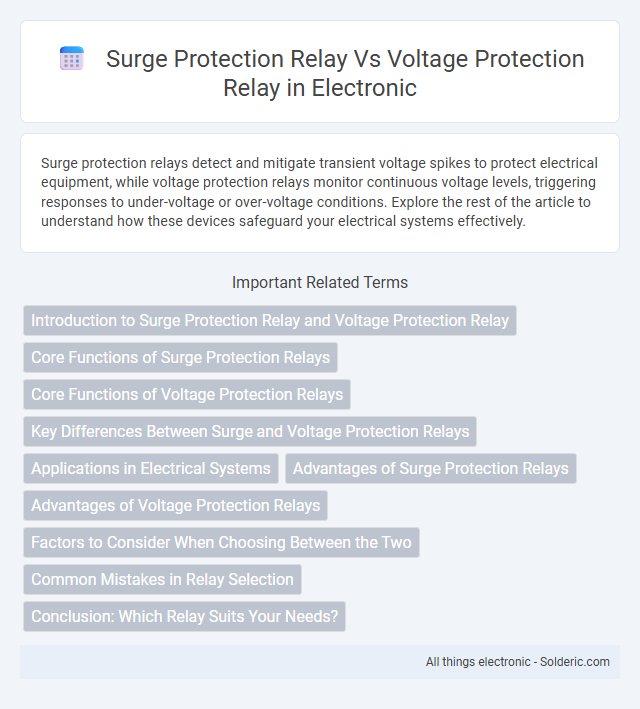 Surge Protection Relay Vs Voltage Protection Relay in Electronic

Surge protection relays detect and mitigate transient voltage spikes to protect electrical equipment, while voltage protection relays monitor continuous voltage levels, triggering responses to under-voltage or over-voltage conditions. Explore the rest of the article to understand how these devices safeguard your electrical systems effectively.

Important Related Terms

Introduction to Surge Protection Relay and Voltage Protection Relay

Core Functions of Surge Protection Relays

Core Functions of Voltage Protection Relays

Key Differences Between Surge and Voltage Protection Relays

Applications in Electrical Systems

Advantages of Surge Protection Relays

Advantages of Voltage Protection Relays

Factors to Consider When Choosing Between the Two

Common Mistakes in Relay Selection

Conclusion: Which Relay Suits Your Needs?

All things electronic - Solderic.com