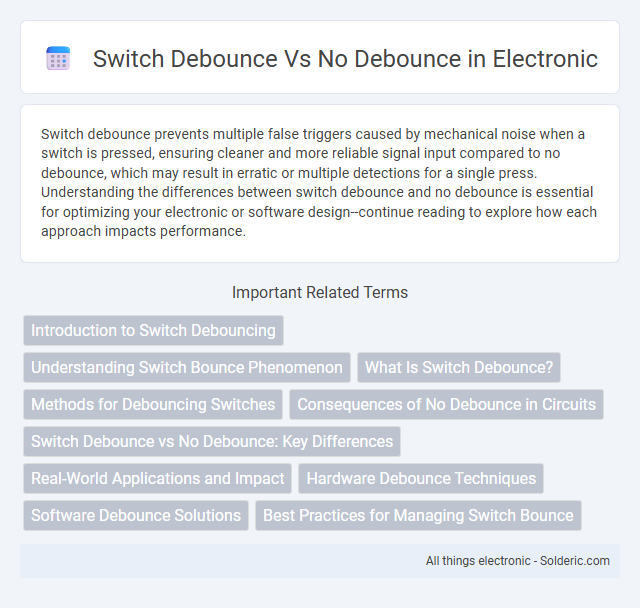 Switch Debounce Vs No Debounce in Electronic

Switch debounce prevents multiple false triggers caused by mechanical noise when a switch is pressed, ensuring cleaner and more reliable signal input compared to no debounce, which may result in erratic or multiple detections for a single press. Understanding the differences between switch debounce and no debounce is essential for optimizing your electronic or software design--continue reading to explore how each approach impacts performance.

Important Related Terms

Introduction to Switch Debouncing

Understanding Switch Bounce Phenomenon

What Is Switch Debounce?

Methods for Debouncing Switches

Consequences of No Debounce in Circuits

Switch Debounce vs No Debounce: Key Differences

Real-World Applications and Impact

Hardware Debounce Techniques

Software Debounce Solutions

Best Practices for Managing Switch Bounce

All things electronic - Solderic.com