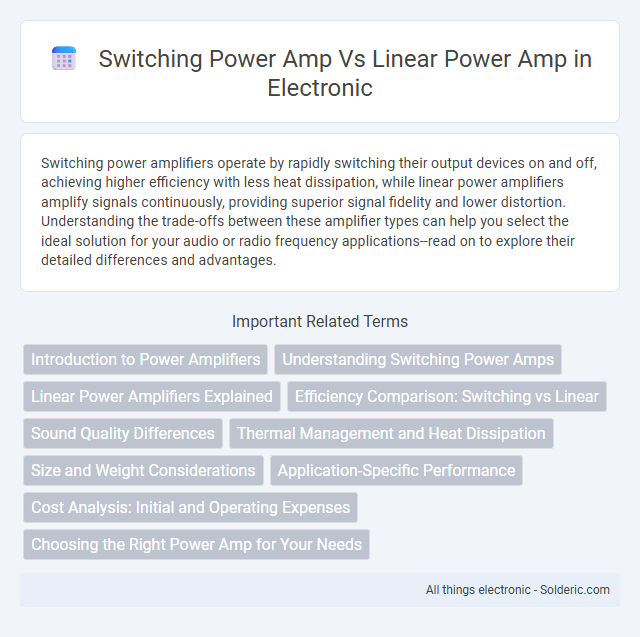 Switching Power Amp Vs Linear Power Amp in Electronic

Switching power amplifiers operate by rapidly switching their output devices on and off, achieving higher efficiency with less heat dissipation, while linear power amplifiers amplify signals continuously, providing superior signal fidelity and lower distortion. Understanding the trade-offs between these amplifier types can help you select the ideal solution for your audio or radio frequency applications--read on to explore their detailed differences and advantages.

Important Related Terms

Introduction to Power Amplifiers

Understanding Switching Power Amps

Linear Power Amplifiers Explained

Efficiency Comparison: Switching vs Linear

Sound Quality Differences

Thermal Management and Heat Dissipation

Size and Weight Considerations

Application-Specific Performance

Cost Analysis: Initial and Operating Expenses

Choosing the Right Power Amp for Your Needs

All things electronic - Solderic.com