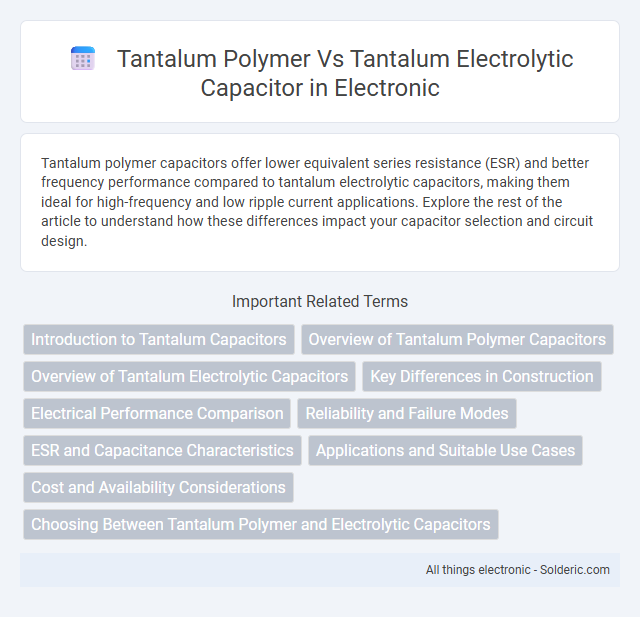 Tantalum Polymer Vs Tantalum Electrolytic Capacitor in Electronic

Tantalum polymer capacitors offer lower equivalent series resistance (ESR) and better frequency performance compared to tantalum electrolytic capacitors, making them ideal for high-frequency and low ripple current applications. Explore the rest of the article to understand how these differences impact your capacitor selection and circuit design.

Important Related Terms

Introduction to Tantalum Capacitors
Overview of Tantalum Polymer Capacitors
Overview of Tantalum Electrolytic Capacitors
Key Differences in Construction
Electrical Performance Comparison
Reliability and Failure Modes
ESR and Capacitance Characteristics
Applications and Suitable Use Cases
Cost and Availability Considerations
Choosing Between Tantalum Polymer and Electrolytic Capacitors

All things electronic - Solderic.com