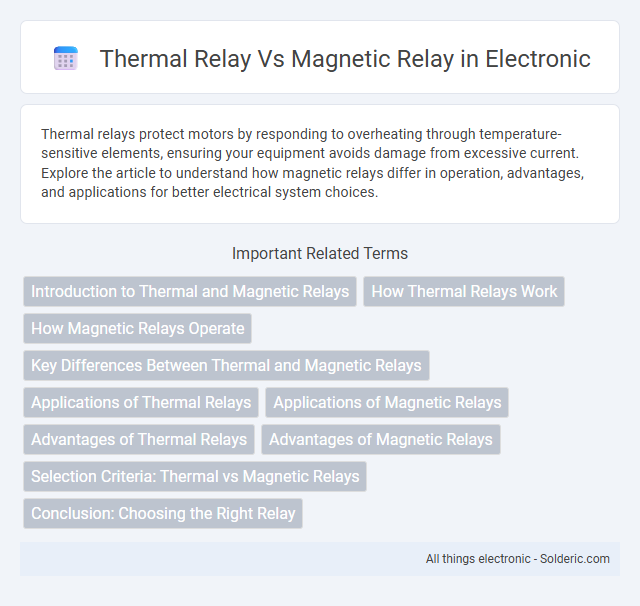 Thermal Relay Vs Magnetic Relay in Electronic

Thermal relays protect motors by responding to overheating through temperature-sensitive elements, ensuring your equipment avoids damage from excessive current. Explore the article to understand how magnetic relays differ in operation, advantages, and applications for better electrical system choices.

Important Related Terms

Introduction to Thermal and Magnetic Relays
How Thermal Relays Work
How Magnetic Relays Operate
Key Differences Between Thermal and Magnetic Relays
Applications of Thermal Relays
Applications of Magnetic Relays
Advantages of Thermal Relays
Advantages of Magnetic Relays
Selection Criteria: Thermal vs Magnetic Relays
Conclusion: Choosing the Right Relay

All things electronic - Solderic.com