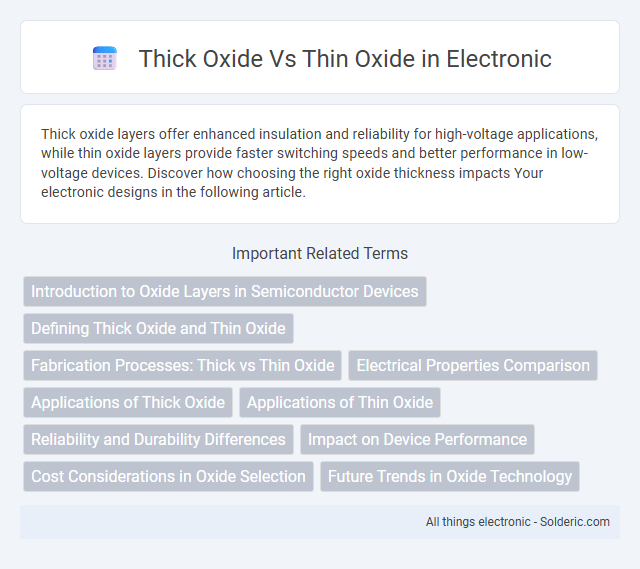 Thick Oxide Vs Thin Oxide in Electronic

Thick oxide layers offer enhanced insulation and reliability for high-voltage applications, while thin oxide layers provide faster switching speeds and better performance in low-voltage devices. Discover how choosing the right oxide thickness impacts Your electronic designs in the following article.

Important Related Terms

Introduction to Oxide Layers in Semiconductor Devices

Defining Thick Oxide and Thin Oxide

Fabrication Processes: Thick vs Thin Oxide

Electrical Properties Comparison

Applications of Thick Oxide

Applications of Thin Oxide

Reliability and Durability Differences

Impact on Device Performance

Cost Considerations in Oxide Selection

Future Trends in Oxide Technology

All things electronic - Solderic.com