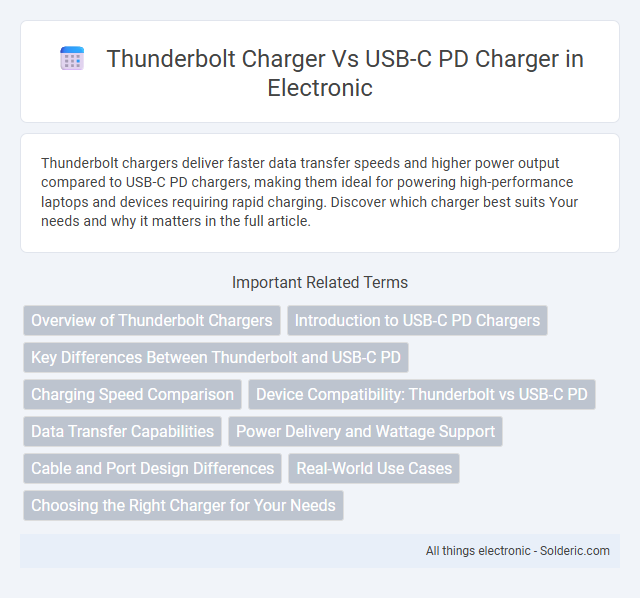 Thunderbolt Charger Vs USB-C PD Charger in Electronic

Thunderbolt chargers deliver faster data transfer speeds and higher power output compared to USB-C PD chargers, making them ideal for powering high-performance laptops and devices requiring rapid charging. Discover which charger best suits Your needs and why it matters in the full article.

Important Related Terms

Overview of Thunderbolt Chargers

Introduction to USB-C PD Chargers

Key Differences Between Thunderbolt and USB-C PD

Charging Speed Comparison

Device Compatibility: Thunderbolt vs USB-C PD

Data Transfer Capabilities

Power Delivery and Wattage Support

Cable and Port Design Differences

Real-World Use Cases

Choosing the Right Charger for Your Needs

All things electronic - Solderic.com