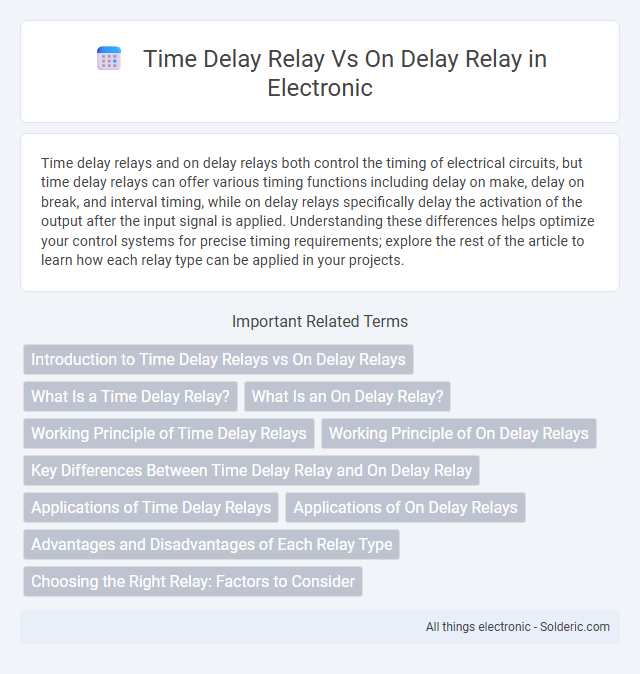 Time Delay Relay Vs On Delay Relay in Electronic

Time delay relays and on delay relays both control the timing of electrical circuits, but time delay relays can offer various timing functions including delay on make, delay on break, and interval timing, while on delay relays specifically delay the activation of the output after the input signal is applied. Understanding these differences helps optimize your control systems for precise timing requirements; explore the rest of the article to learn how each relay type can be applied in your projects.

Important Related Terms

Introduction to Time Delay Relays vs On Delay Relays

What Is a Time Delay Relay?

What Is an On Delay Relay?

Working Principle of Time Delay Relays

Working Principle of On Delay Relays

Key Differences Between Time Delay Relay and On Delay Relay

Applications of Time Delay Relays

Applications of On Delay Relays

Advantages and Disadvantages of Each Relay Type

Choosing the Right Relay: Factors to Consider

All things electronic - Solderic.com