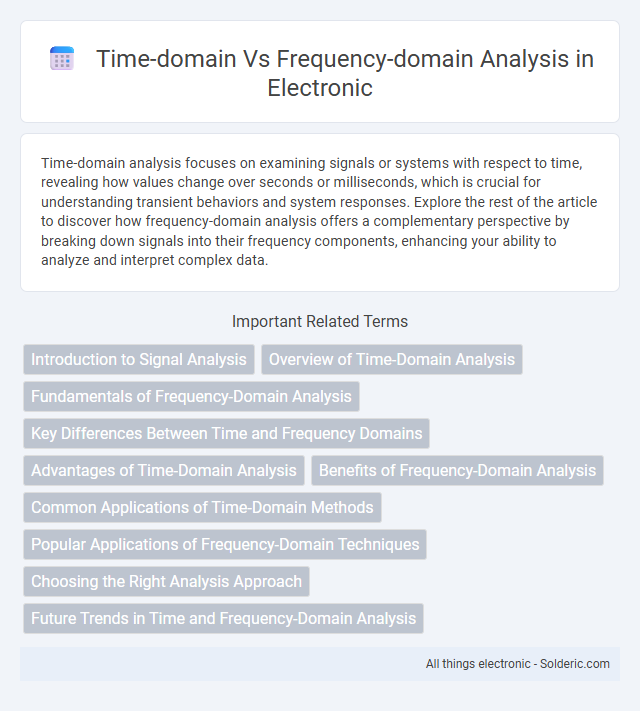 Time-domain Vs Frequency-domain Analysis in Electronic

Time-domain analysis focuses on examining signals or systems with respect to time, revealing how values change over seconds or milliseconds, which is crucial for understanding transient behaviors and system responses. Explore the rest of the article to discover how frequency-domain analysis offers a complementary perspective by breaking down signals into their frequency components, enhancing your ability to analyze and interpret complex data.

Important Related Terms

Introduction to Signal Analysis

Overview of Time-Domain Analysis

Fundamentals of Frequency-Domain Analysis

Key Differences Between Time and Frequency Domains

Advantages of Time-Domain Analysis

Benefits of Frequency-Domain Analysis

Common Applications of Time-Domain Methods

Popular Applications of Frequency-Domain Techniques

Choosing the Right Analysis Approach

Future Trends in Time and Frequency-Domain Analysis

All things electronic - Solderic.com