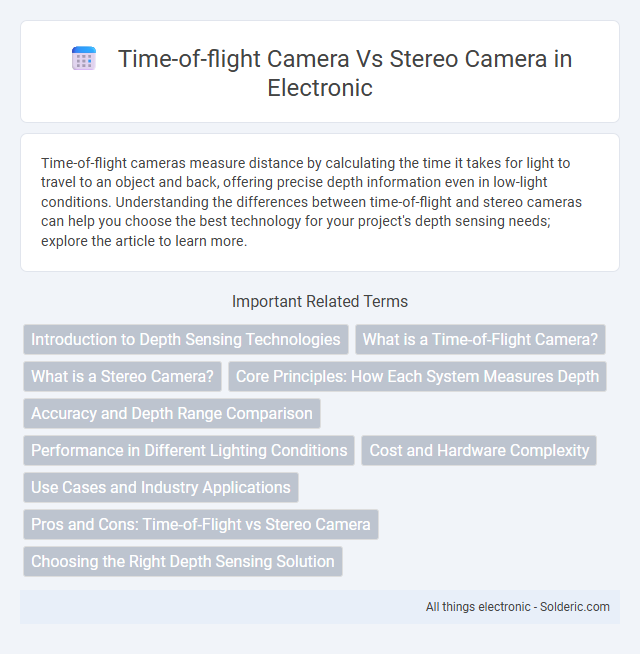 Time-of-flight Camera Vs Stereo Camera in Electronic

Time-of-flight cameras measure distance by calculating the time it takes for light to travel to an object and back, offering precise depth information even in low-light conditions. Understanding the differences between time-of-flight and stereo cameras can help you choose the best technology for your project's depth sensing needs; explore the article to learn more.

Important Related Terms

Introduction to Depth Sensing Technologies

What is a Time-of-Flight Camera?

What is a Stereo Camera?

Core Principles: How Each System Measures Depth

Accuracy and Depth Range Comparison

Performance in Different Lighting Conditions

Cost and Hardware Complexity

Use Cases and Industry Applications

Pros and Cons: Time-of-Flight vs Stereo Camera

Choosing the Right Depth Sensing Solution

All things electronic - Solderic.com