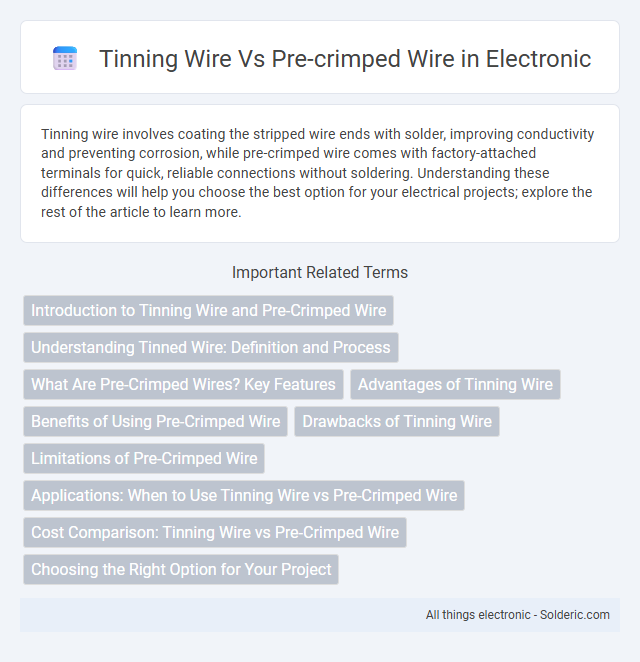 Tinning Wire Vs Pre-crimped Wire in Electronic

Tinning wire involves coating the stripped wire ends with solder, improving conductivity and preventing corrosion, while pre-crimped wire comes with factory-attached terminals for quick, reliable connections without soldering. Understanding these differences will help you choose the best option for your electrical projects; explore the rest of the article to learn more.

Important Related Terms

Introduction to Tinning Wire and Pre-Crimped Wire

Understanding Tinned Wire: Definition and Process

What Are Pre-Crimped Wires? Key Features

Advantages of Tinning Wire

Benefits of Using Pre-Crimped Wire

Drawbacks of Tinning Wire

Limitations of Pre-Crimped Wire

Applications: When to Use Tinning Wire vs Pre-Crimped Wire

Cost Comparison: Tinning Wire vs Pre-Crimped Wire

Choosing the Right Option for Your Project

All things electronic - Solderic.com