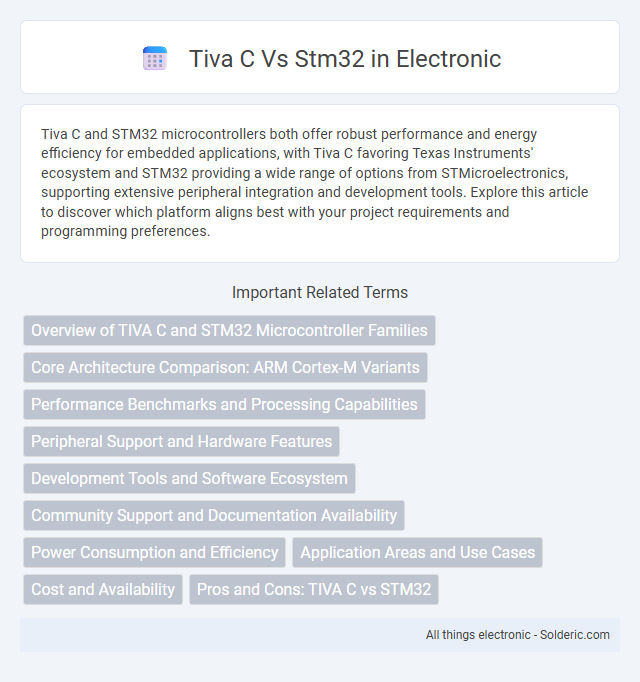 Tiva C Vs Stm32 in Electronic

Tiva C and STM32 microcontrollers both offer robust performance and energy efficiency for embedded applications, with Tiva C favoring Texas Instruments' ecosystem and STM32 providing a wide range of options from STMicroelectronics, supporting extensive peripheral integration and development tools. Explore this article to discover which platform aligns best with your project requirements and programming preferences.

Important Related Terms

Overview of TIVA C and STM32 Microcontroller Families

Core Architecture Comparison: ARM Cortex-M Variants

Performance Benchmarks and Processing Capabilities

Peripheral Support and Hardware Features

Development Tools and Software Ecosystem

Community Support and Documentation Availability

Power Consumption and Efficiency

Application Areas and Use Cases

Cost and Availability

Pros and Cons: TIVA C vs STM32

All things electronic - Solderic.com