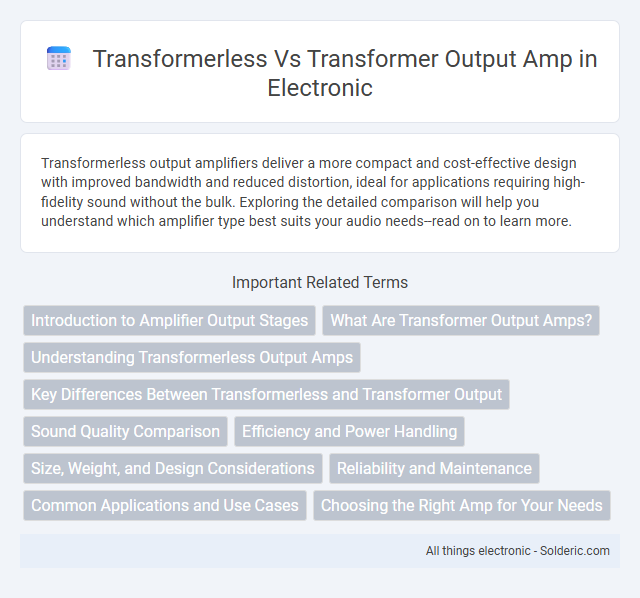 Transformerless Vs Transformer Output Amp in Electronic

Transformerless output amplifiers deliver a more compact and cost-effective design with improved bandwidth and reduced distortion, ideal for applications requiring high-fidelity sound without the bulk. Exploring the detailed comparison will help you understand which amplifier type best suits your audio needs--read on to learn more.

Important Related Terms

Introduction to Amplifier Output Stages

What Are Transformer Output Amps?

Understanding Transformerless Output Amps

Key Differences Between Transformerless and Transformer Output

Sound Quality Comparison

Efficiency and Power Handling

Size, Weight, and Design Considerations

Reliability and Maintenance

Common Applications and Use Cases

Choosing the Right Amp for Your Needs

All things electronic - Solderic.com