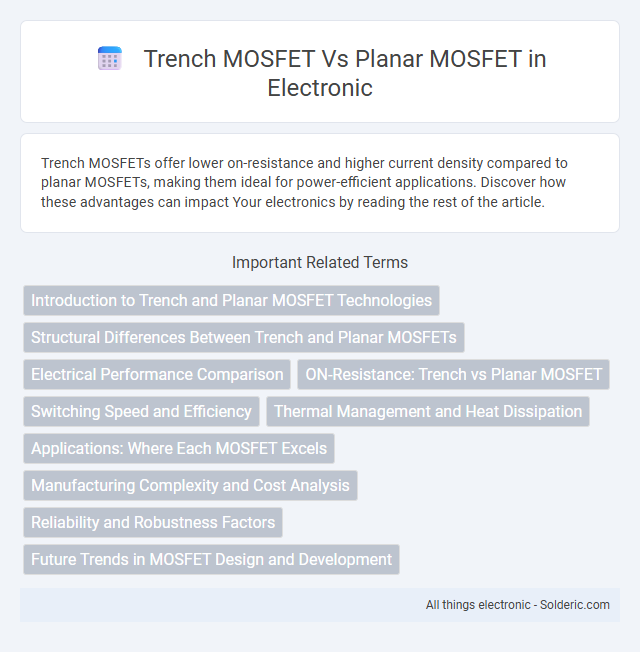 Trench MOSFET Vs Planar MOSFET in Electronic

Trench MOSFETs offer lower on-resistance and higher current density compared to planar MOSFETs, making them ideal for power-efficient applications. Discover how these advantages can impact Your electronics by reading the rest of the article.

Important Related Terms

Introduction to Trench and Planar MOSFET Technologies

Structural Differences Between Trench and Planar MOSFETs

Electrical Performance Comparison

ON-Resistance: Trench vs Planar MOSFET

Switching Speed and Efficiency

Thermal Management and Heat Dissipation

Applications: Where Each MOSFET Excels

Manufacturing Complexity and Cost Analysis

Reliability and Robustness Factors

Future Trends in MOSFET Design and Development

All things electronic - Solderic.com