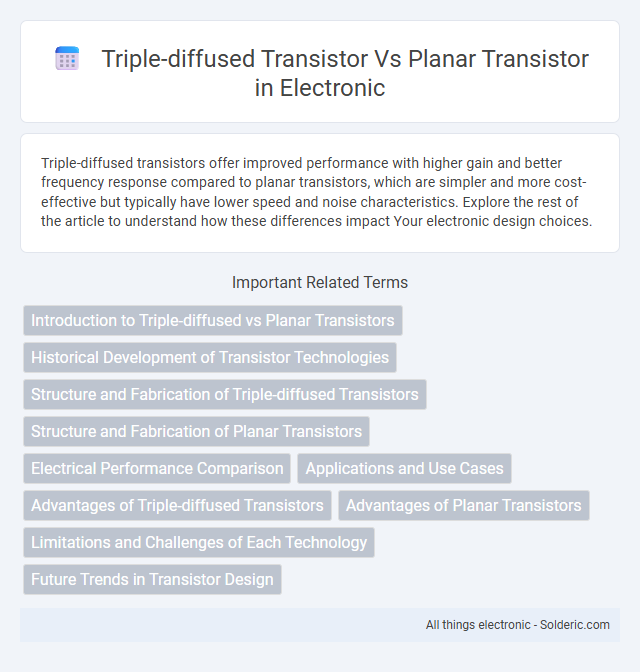 Triple-diffused Transistor Vs Planar Transistor in Electronic

Triple-diffused transistors offer improved performance with higher gain and better frequency response compared to planar transistors, which are simpler and more cost-effective but typically have lower speed and noise characteristics. Explore the rest of the article to understand how these differences impact Your electronic design choices.

Important Related Terms

Introduction to Triple-diffused vs Planar Transistors

Historical Development of Transistor Technologies

Structure and Fabrication of Triple-diffused Transistors

Structure and Fabrication of Planar Transistors

Electrical Performance Comparison

Applications and Use Cases

Advantages of Triple-diffused Transistors

Advantages of Planar Transistors

Limitations and Challenges of Each Technology

Future Trends in Transistor Design

All things electronic - Solderic.com