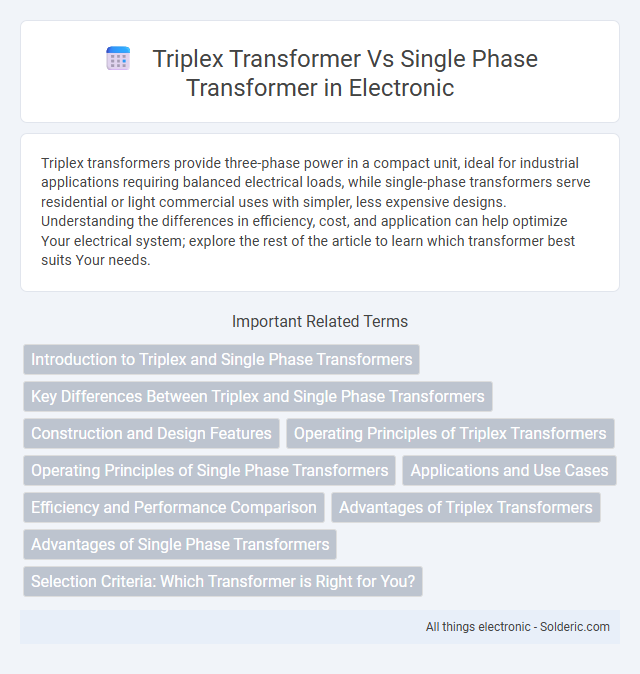 Triplex Transformer Vs Single Phase Transformer in Electronic

Triplex transformers provide three-phase power in a compact unit, ideal for industrial applications requiring balanced electrical loads, while single-phase transformers serve residential or light commercial uses with simpler, less expensive designs. Understanding the differences in efficiency, cost, and application can help optimize Your electrical system; explore the rest of the article to learn which transformer best suits Your needs.

Important Related Terms

Introduction to Triplex and Single Phase Transformers

Key Differences Between Triplex and Single Phase Transformers

Construction and Design Features

Operating Principles of Triplex Transformers

Operating Principles of Single Phase Transformers

Applications and Use Cases

Efficiency and Performance Comparison

Advantages of Triplex Transformers

Advantages of Single Phase Transformers

Selection Criteria: Which Transformer is Right for You?

All things electronic - Solderic.com