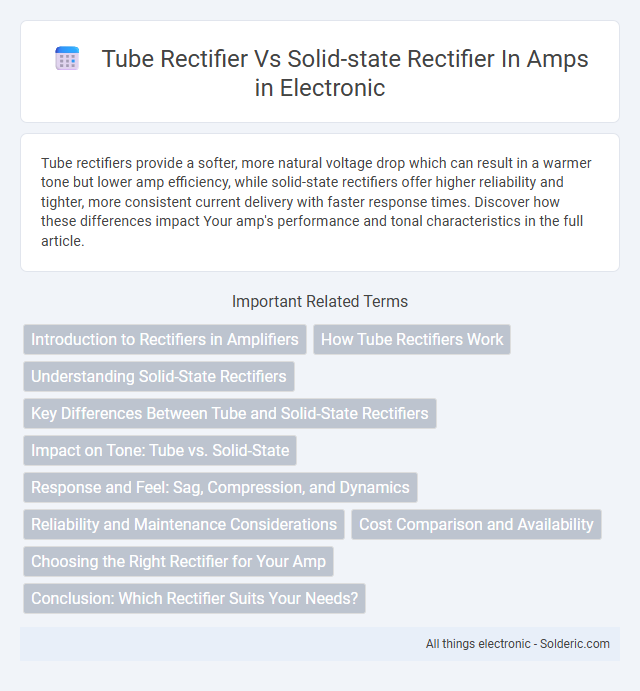 Tube Rectifier Vs Solid-state Rectifier In Amps in Electronic

Tube rectifiers provide a softer, more natural voltage drop which can result in a warmer tone but lower amp efficiency, while solid-state rectifiers offer higher reliability and tighter, more consistent current delivery with faster response times. Discover how these differences impact Your amp's performance and tonal characteristics in the full article.

Important Related Terms

Introduction to Rectifiers in Amplifiers

How Tube Rectifiers Work

Understanding Solid-State Rectifiers

Key Differences Between Tube and Solid-State Rectifiers

Impact on Tone: Tube vs. Solid-State

Response and Feel: Sag, Compression, and Dynamics

Reliability and Maintenance Considerations

Cost Comparison and Availability

Choosing the Right Rectifier for Your Amp

Conclusion: Which Rectifier Suits Your Needs?

All things electronic - Solderic.com