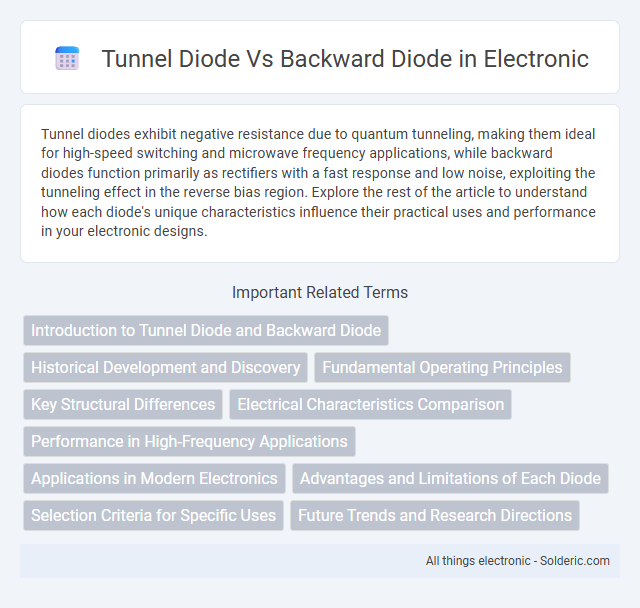 Tunnel Diode Vs Backward Diode in Electronic

Tunnel diodes exhibit negative resistance due to quantum tunneling, making them ideal for high-speed switching and microwave frequency applications, while backward diodes function primarily as rectifiers with a fast response and low noise, exploiting the tunneling effect in the reverse bias region. Explore the rest of the article to understand how each diode's unique characteristics influence their practical uses and performance in your electronic designs.

Important Related Terms

Introduction to Tunnel Diode and Backward Diode

Historical Development and Discovery

Fundamental Operating Principles

Key Structural Differences

Electrical Characteristics Comparison

Performance in High-Frequency Applications

Applications in Modern Electronics

Advantages and Limitations of Each Diode

Selection Criteria for Specific Uses

Future Trends and Research Directions

All things electronic - Solderic.com