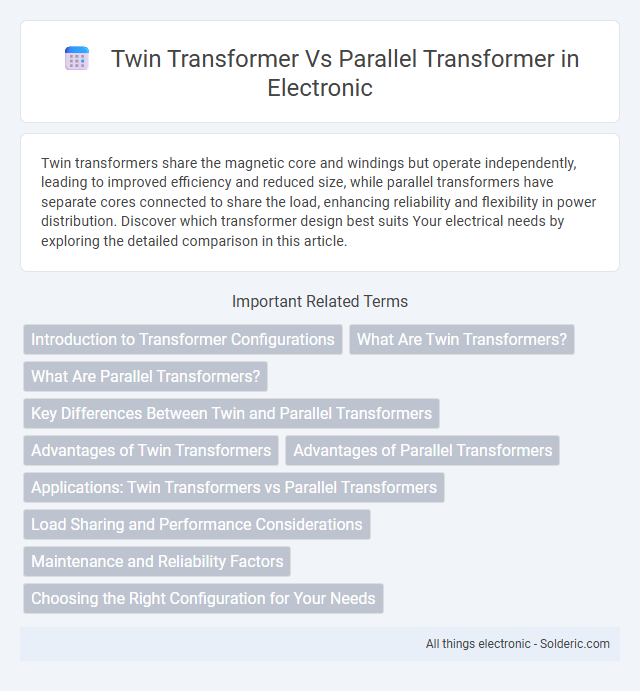 Twin Transformer Vs Parallel Transformer in Electronic

Twin transformers share the magnetic core and windings but operate independently, leading to improved efficiency and reduced size, while parallel transformers have separate cores connected to share the load, enhancing reliability and flexibility in power distribution. Discover which transformer design best suits Your electrical needs by exploring the detailed comparison in this article.

Important Related Terms

Introduction to Transformer Configurations

What Are Twin Transformers?

What Are Parallel Transformers?

Key Differences Between Twin and Parallel Transformers

Advantages of Twin Transformers

Advantages of Parallel Transformers

Applications: Twin Transformers vs Parallel Transformers

Load Sharing and Performance Considerations

Maintenance and Reliability Factors

Choosing the Right Configuration for Your Needs

All things electronic - Solderic.com