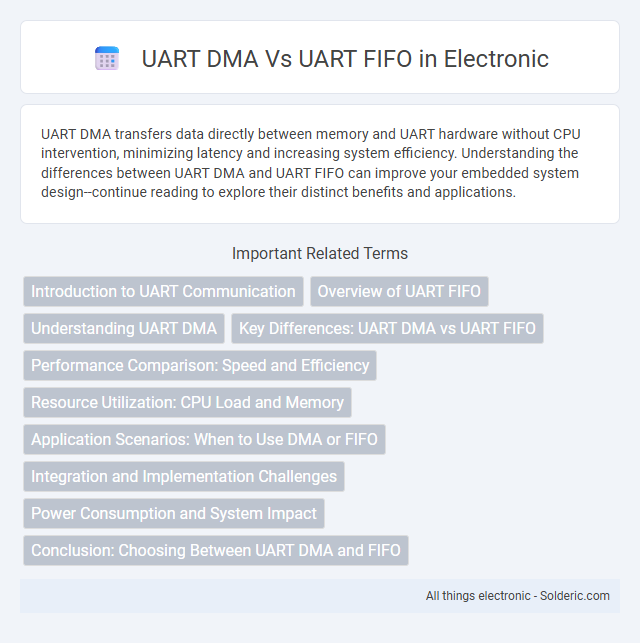 UART DMA Vs UART FIFO in Electronic

UART DMA transfers data directly between memory and UART hardware without CPU intervention, minimizing latency and increasing system efficiency. Understanding the differences between UART DMA and UART FIFO can improve your embedded system design--continue reading to explore their distinct benefits and applications.

Important Related Terms

Introduction to UART Communication

Overview of UART FIFO

Understanding UART DMA

Key Differences: UART DMA vs UART FIFO

Performance Comparison: Speed and Efficiency

Resource Utilization: CPU Load and Memory

Application Scenarios: When to Use DMA or FIFO

Integration and Implementation Challenges

Power Consumption and System Impact

Conclusion: Choosing Between UART DMA and FIFO

All things electronic - Solderic.com