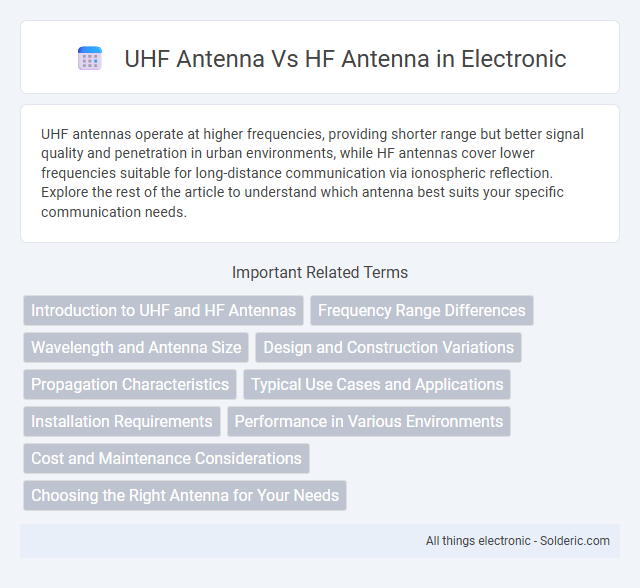 UHF Antenna Vs HF Antenna in Electronic

UHF antennas operate at higher frequencies, providing shorter range but better signal quality and penetration in urban environments, while HF antennas cover lower frequencies suitable for long-distance communication via ionospheric reflection. Explore the rest of the article to understand which antenna best suits your specific communication needs.

Important Related Terms

Introduction to UHF and HF Antennas

Frequency Range Differences

Wavelength and Antenna Size

Design and Construction Variations

Propagation Characteristics

Typical Use Cases and Applications

Installation Requirements

Performance in Various Environments

Cost and Maintenance Considerations

Choosing the Right Antenna for Your Needs

All things electronic - Solderic.com