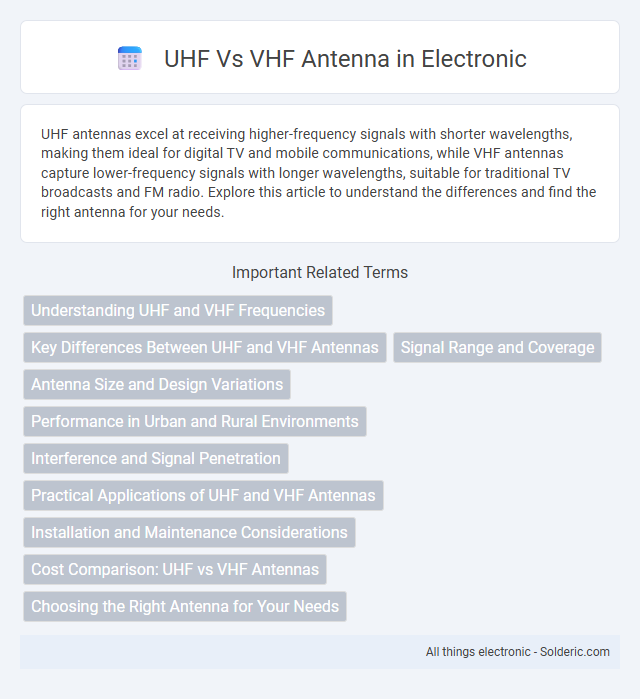 UHF Vs VHF Antenna in Electronic

UHF antennas excel at receiving higher-frequency signals with shorter wavelengths, making them ideal for digital TV and mobile communications, while VHF antennas capture lower-frequency signals with longer wavelengths, suitable for traditional TV broadcasts and FM radio. Explore this article to understand the differences and find the right antenna for your needs.

Important Related Terms

Understanding UHF and VHF Frequencies

Key Differences Between UHF and VHF Antennas

Signal Range and Coverage

Antenna Size and Design Variations

Performance in Urban and Rural Environments

Interference and Signal Penetration

Practical Applications of UHF and VHF Antennas

Installation and Maintenance Considerations

Cost Comparison: UHF vs VHF Antennas

Choosing the Right Antenna for Your Needs

All things electronic - Solderic.com