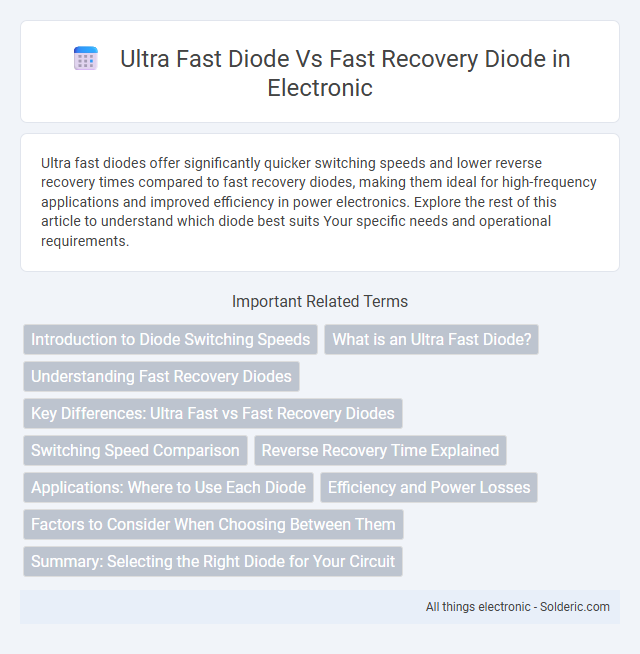 Ultra Fast Diode Vs Fast Recovery Diode in Electronic

Ultra fast diodes offer significantly quicker switching speeds and lower reverse recovery times compared to fast recovery diodes, making them ideal for high-frequency applications and improved efficiency in power electronics. Explore the rest of this article to understand which diode best suits Your specific needs and operational requirements.

Important Related Terms

Introduction to Diode Switching Speeds

What is an Ultra Fast Diode?

Understanding Fast Recovery Diodes

Key Differences: Ultra Fast vs Fast Recovery Diodes

Switching Speed Comparison

Reverse Recovery Time Explained

Applications: Where to Use Each Diode

Efficiency and Power Losses

Factors to Consider When Choosing Between Them

Summary: Selecting the Right Diode for Your Circuit

All things electronic - Solderic.com