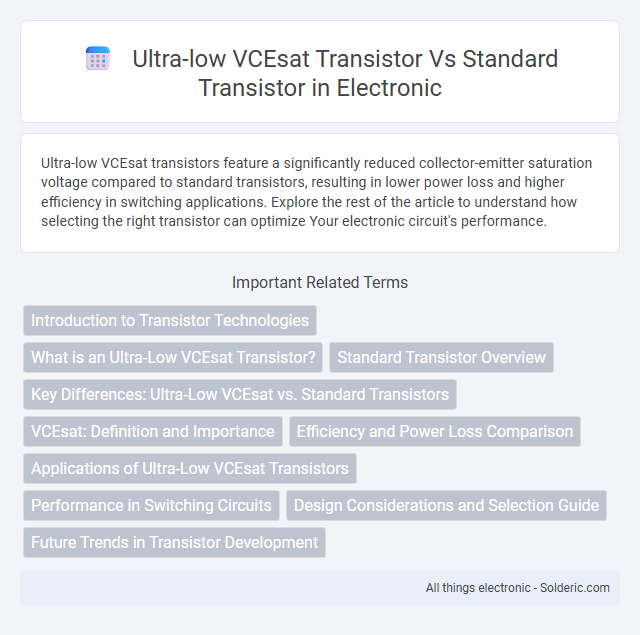 Ultra-low VCEsat Transistor Vs Standard Transistor in Electronic

Ultra-low VCEsat transistors feature a significantly reduced collector-emitter saturation voltage compared to standard transistors, resulting in lower power loss and higher efficiency in switching applications. Explore the rest of the article to understand how selecting the right transistor can optimize Your electronic circuit's performance.

Important Related Terms

Introduction to Transistor Technologies

What is an Ultra-Low VCEsat Transistor?

Standard Transistor Overview

Key Differences: Ultra-Low VCEsat vs. Standard Transistors

VCEsat: Definition and Importance

Efficiency and Power Loss Comparison

Applications of Ultra-Low VCEsat Transistors

Performance in Switching Circuits

Design Considerations and Selection Guide

Future Trends in Transistor Development

All things electronic - Solderic.com