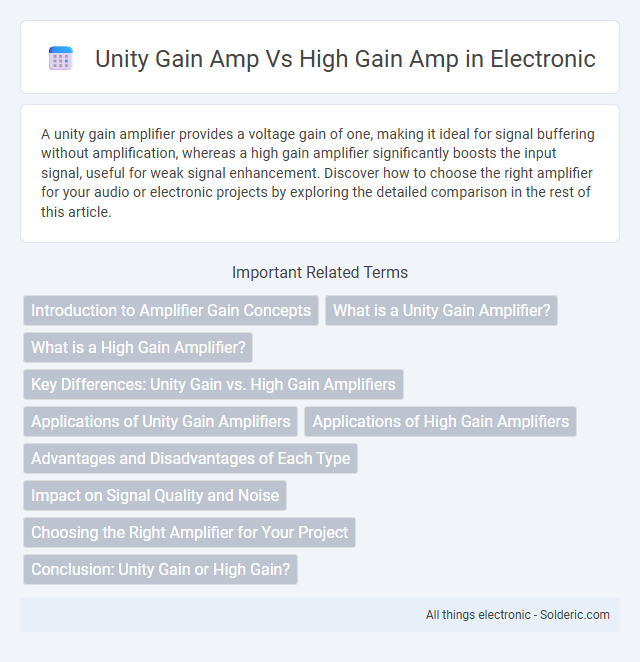 Unity Gain Amp Vs High Gain Amp in Electronic

A unity gain amplifier provides a voltage gain of one, making it ideal for signal buffering without amplification, whereas a high gain amplifier significantly boosts the input signal, useful for weak signal enhancement. Discover how to choose the right amplifier for your audio or electronic projects by exploring the detailed comparison in the rest of this article.

Important Related Terms

Introduction to Amplifier Gain Concepts

What is a Unity Gain Amplifier?

What is a High Gain Amplifier?

Key Differences: Unity Gain vs. High Gain Amplifiers

Applications of Unity Gain Amplifiers

Applications of High Gain Amplifiers

Advantages and Disadvantages of Each Type

Impact on Signal Quality and Noise

Choosing the Right Amplifier for Your Project

Conclusion: Unity Gain or High Gain?

All things electronic - Solderic.com