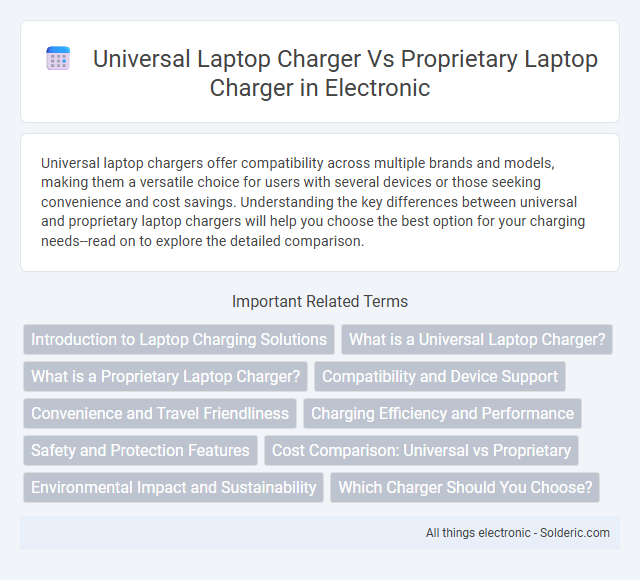 Universal Laptop Charger Vs Proprietary Laptop Charger in Electronic

Universal laptop chargers offer compatibility across multiple brands and models, making them a versatile choice for users with several devices or those seeking convenience and cost savings. Understanding the key differences between universal and proprietary laptop chargers will help you choose the best option for your charging needs--read on to explore the detailed comparison.

Important Related Terms

Introduction to Laptop Charging Solutions
What is a Universal Laptop Charger?
What is a Proprietary Laptop Charger?
Compatibility and Device Support
Convenience and Travel Friendliness
Charging Efficiency and Performance
Safety and Protection Features
Cost Comparison: Universal vs Proprietary
Environmental Impact and Sustainability
Which Charger Should You Choose?

All things electronic - Solderic.com